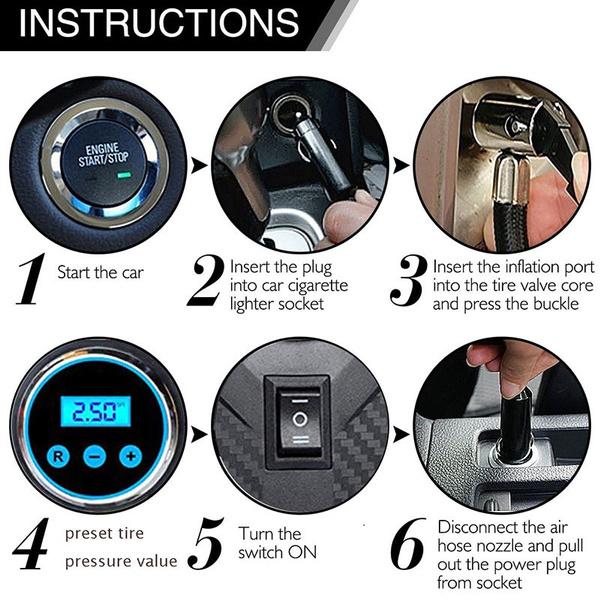 INSTRUCTIONS

ENGINE START/STOP

1 Start the car

2 Insert the plug into car cigarette lighter socket

3 Insert the inflation port into the tire valve core and press the buckle

2.50

R − +

4 preset tire pressure value

5 Turn the switch ON

6 Disconnect the air hose nozzle and pull out the power plug from socket