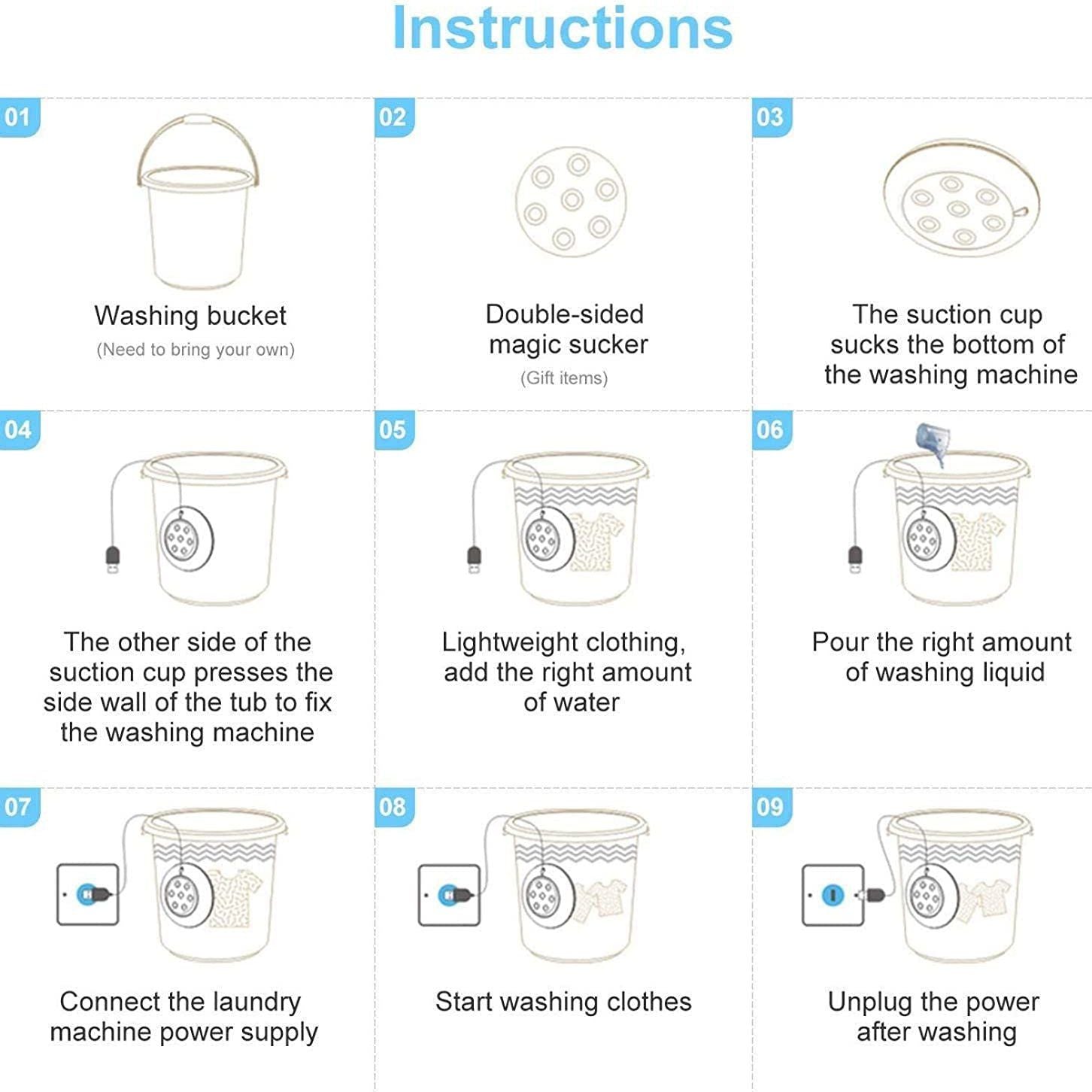 Instructions

01
Washing bucket
(Need to bring your own)

02
Double-sided magic sucker
(Gift items)

03
The suction cup sucks the bottom of the washing machine

04
The other side of the suction cup presses the side wall of the tub to fix the washing machine

05
Lightweight clothing, add the right amount of water

06
Pour the right amount of washing liquid

07
Connect the laundry machine power supply

08
Start washing clothes

09
Unplug the power after washing