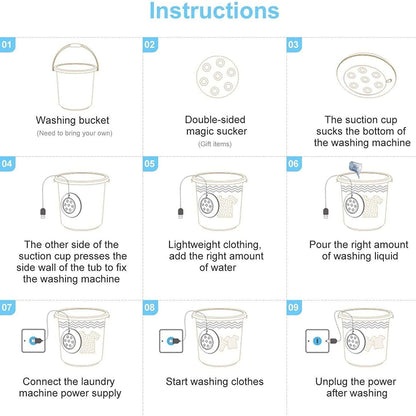 Instructions

01
Washing bucket
(Need to bring your own)

02
Double-sided magic sucker
(Gift items)

03
The suction cup sucks the bottom of the washing machine

04
The other side of the suction cup presses the side wall of the tub to fix the washing machine

05
Lightweight clothing, add the right amount of water

06
Pour the right amount of washing liquid

07
Connect the laundry machine power supply

08
Start washing clothes

09
Unplug the power after washing