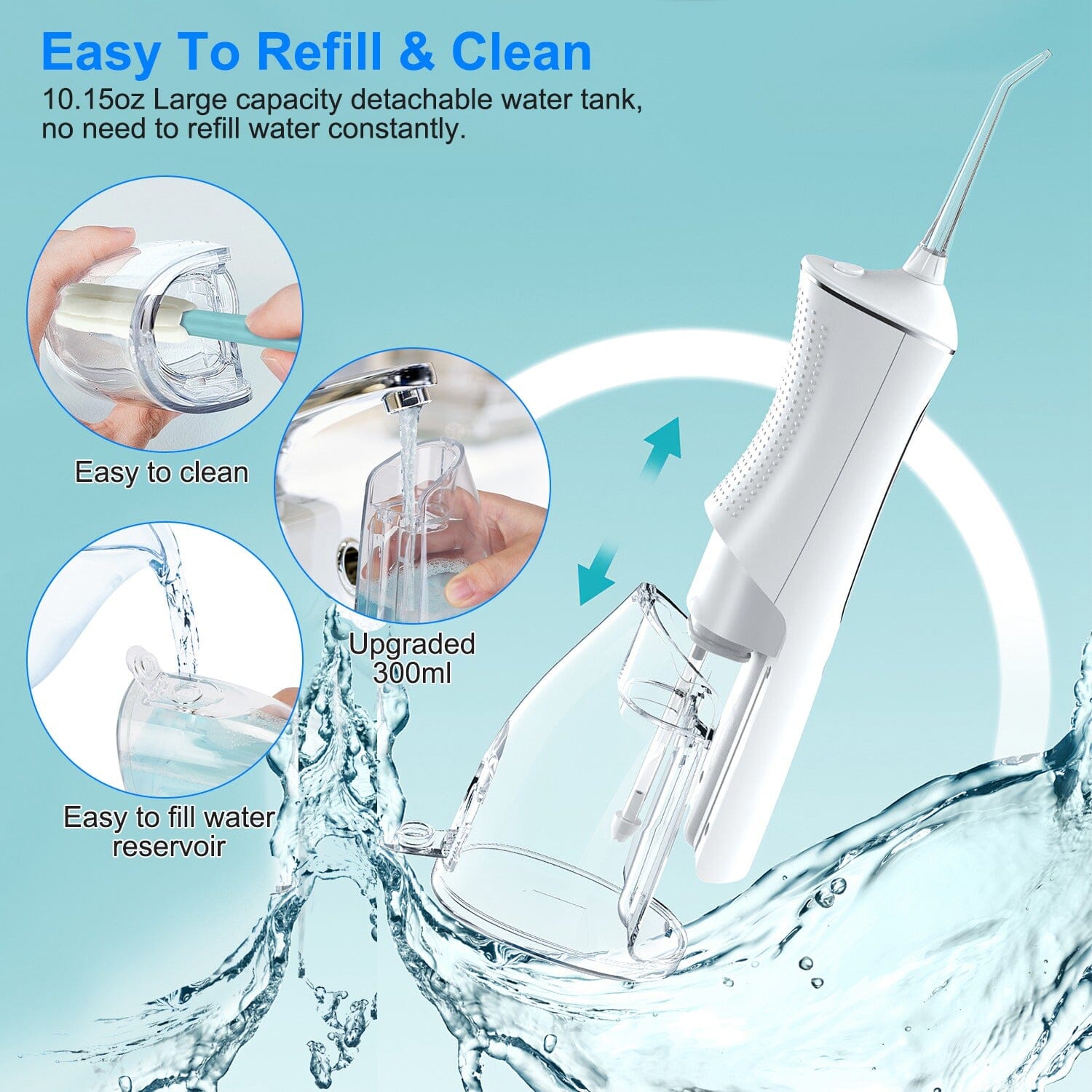 Easy To Refill & Clean

10.15oz Large capacity detachable water tank, no need to refill water constantly.

Easy to clean

Upgraded 300ml

Easy to fill water reservoir