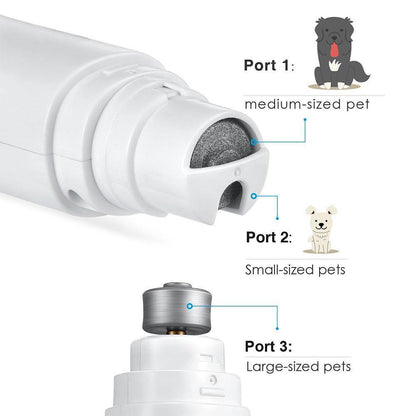 Port 1:
medium-sized pet

Port 2:
Small-sized pets

Port 3:
Large-sized pets