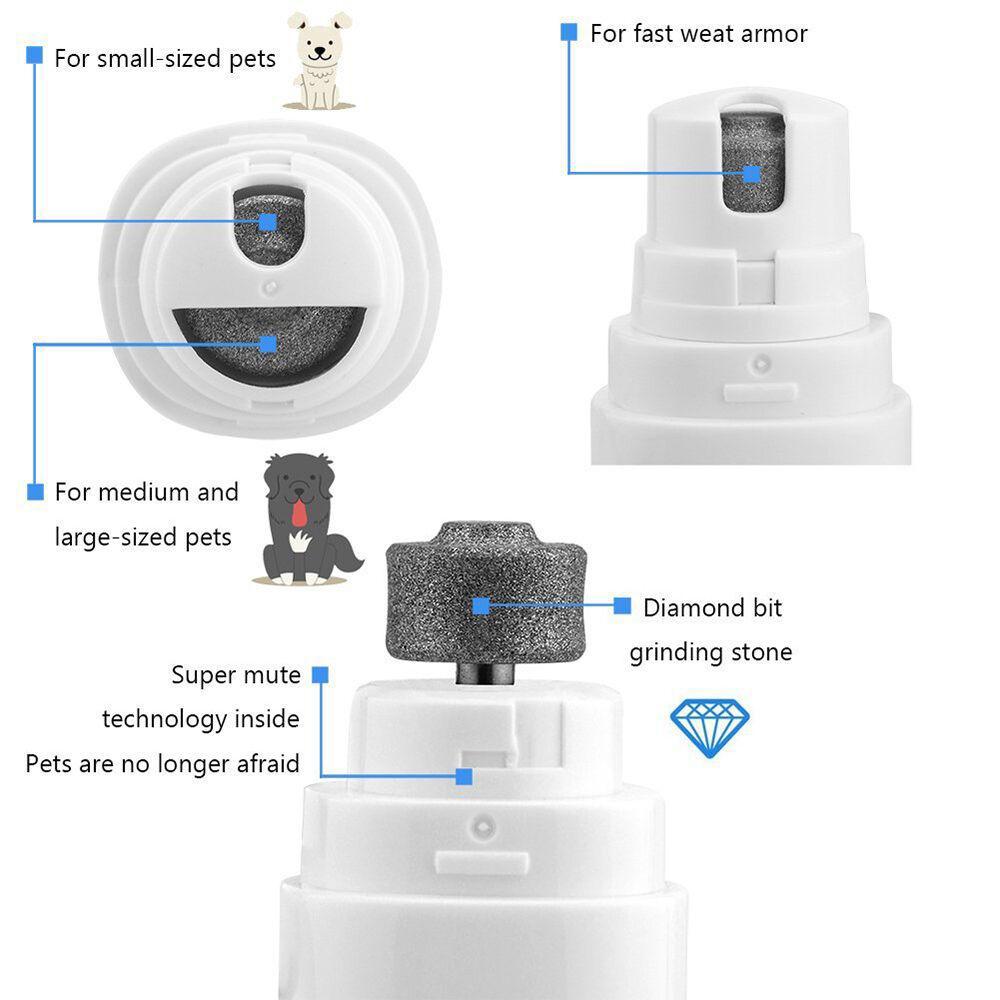 For small-sized pets

For fast weat armor

For medium and large-sized pets

Diamond bit grinding stone

Super mute technology inside
Pets are no longer afraid