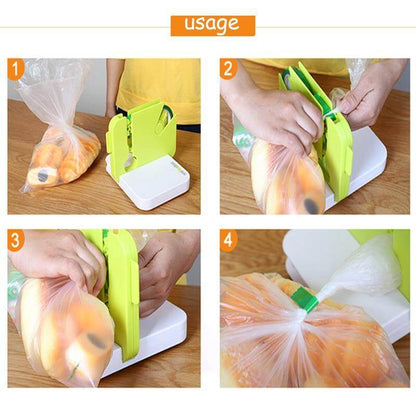 usage

1

2

3

4