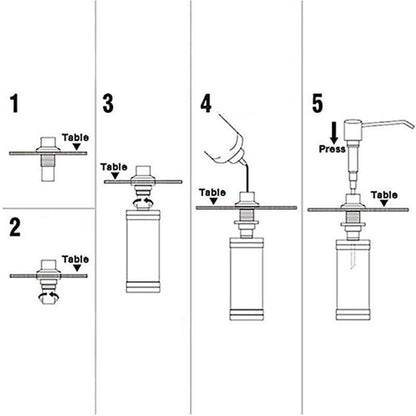 1

Table

2

Table

3

Table

4

Table

5

Press

Table