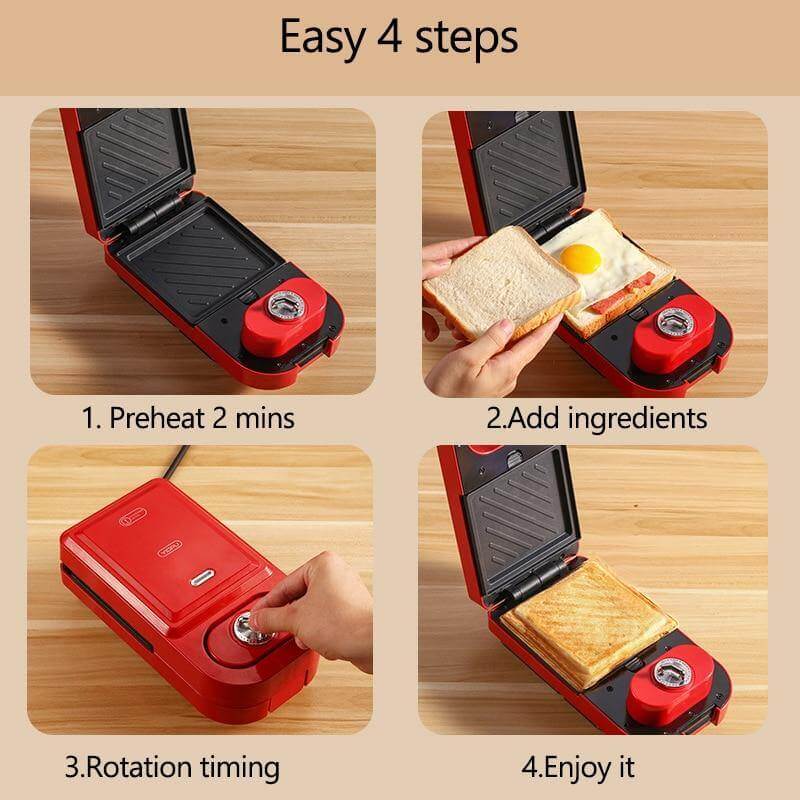 Easy 4 steps

1. Preheat 2 mins

2.Add ingredients

3.Rotation timing

4.Enjoy it