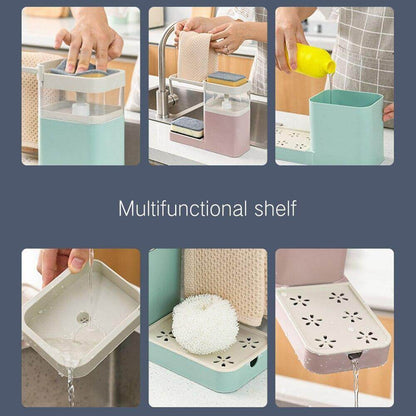 Multifunctional shelf