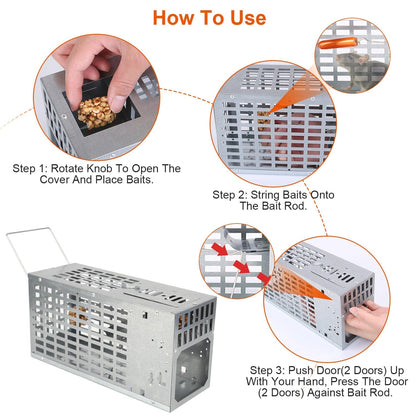 How To Use

Step 1: Rotate Knob To Open The Cover And Place Baits.

Step 2: String Baits Onto The Bait Rod.

Step 3: Push Door(2 Doors) Up With Your Hand, Press The Door (2 Doors) Against Bait Rod.