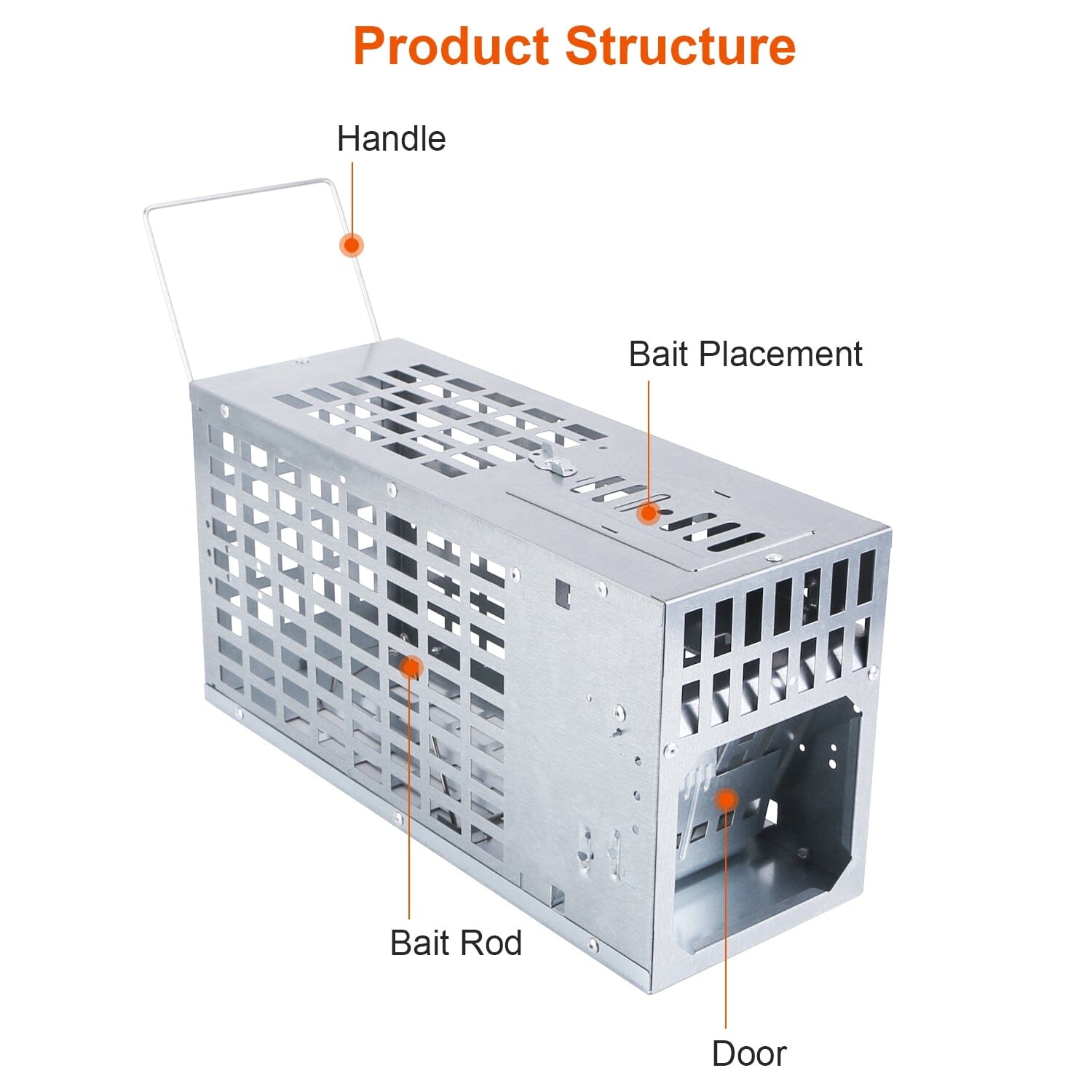 Product Structure

Handle

Bait Placement

Bait Rod

Door