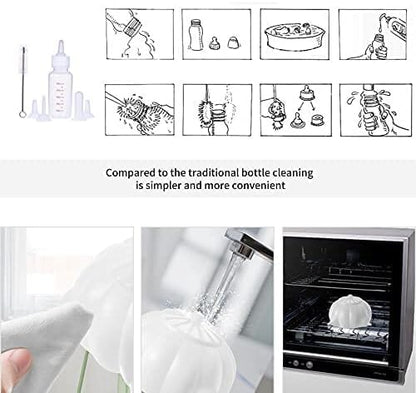 Compared to the traditional bottle cleaning is simpler and more convenient