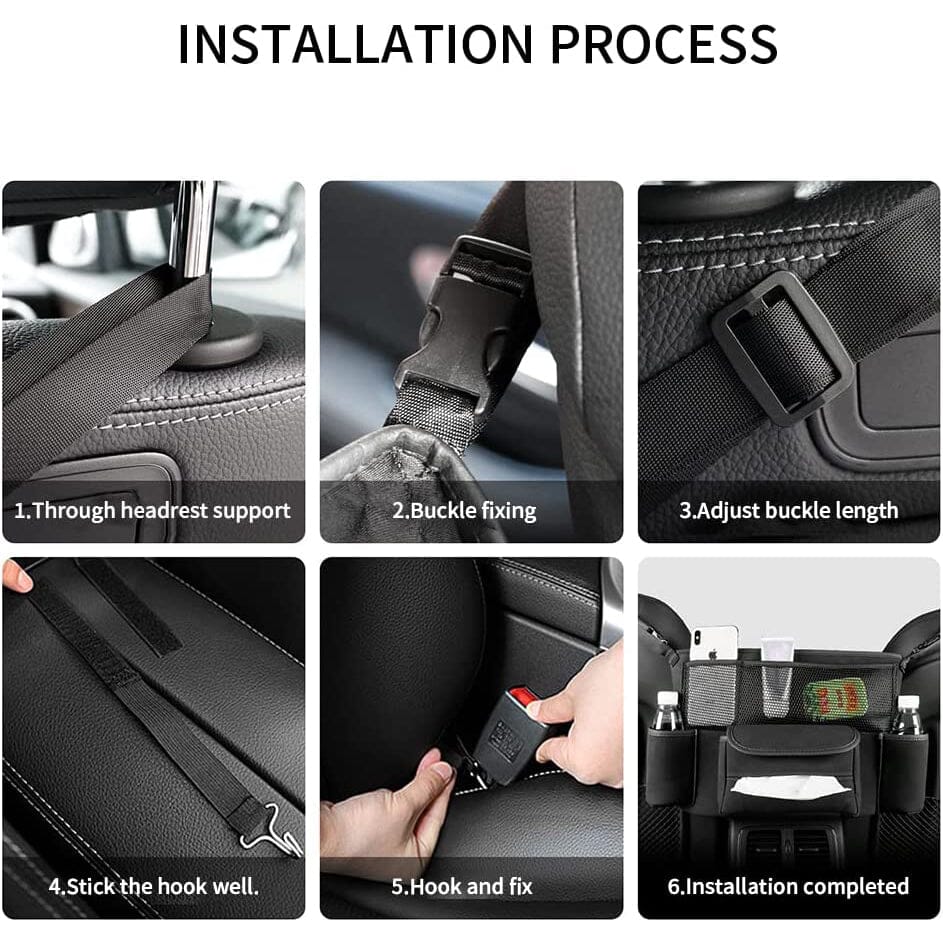 INSTALLATION PROCESS

1.Through headrest support

2.Buckle fixing

3.Adjust buckle length

4.Stick the hook well.

5.Hook and fix

6.Installation completed