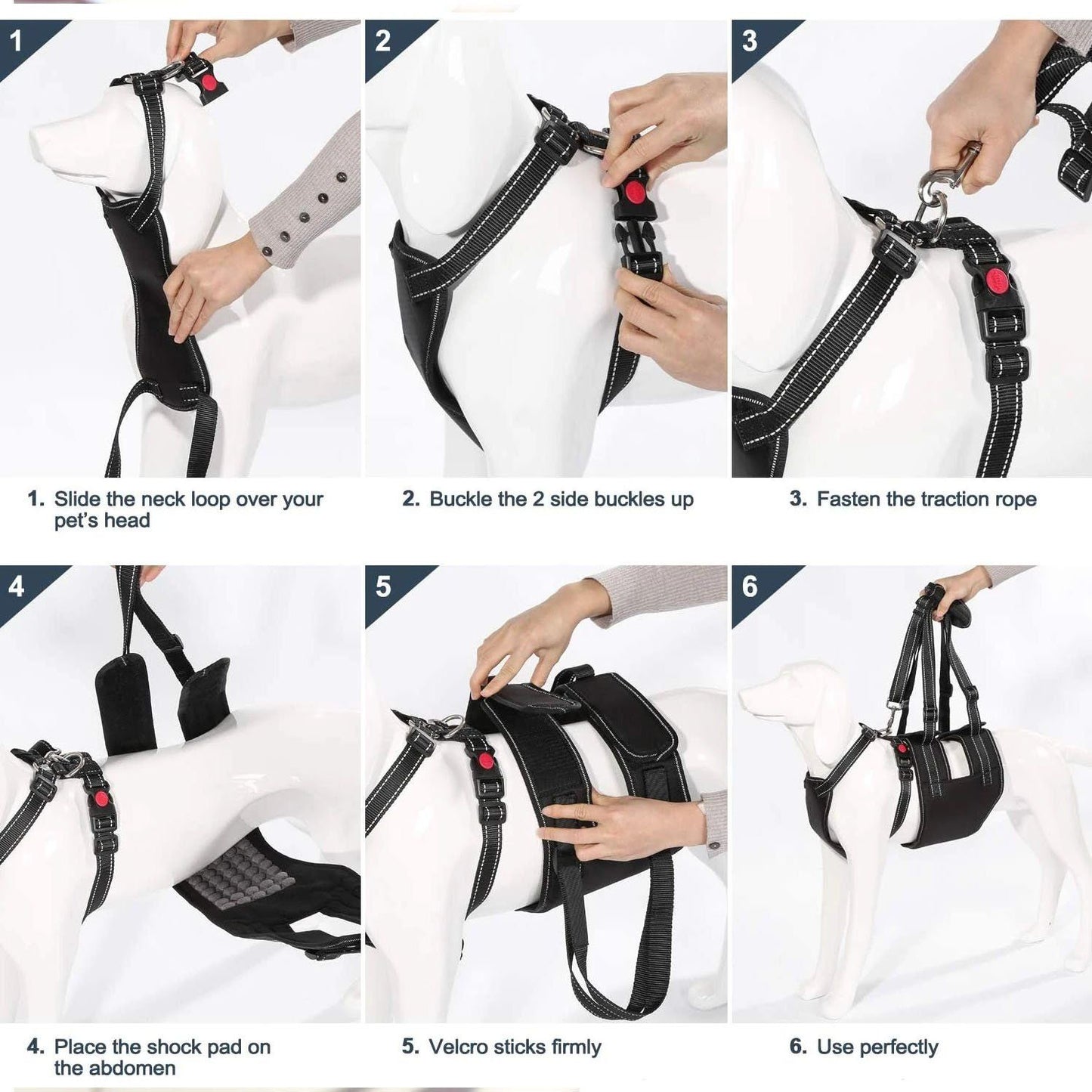 1

2

3

1. Slide the neck loop over your pet's head

2. Buckle the 2 side buckles up

3. Fasten the traction rope

4

5

6

4. Place the shock pad on the abdomen

5. Velcro sticks firmly

6. Use perfectly