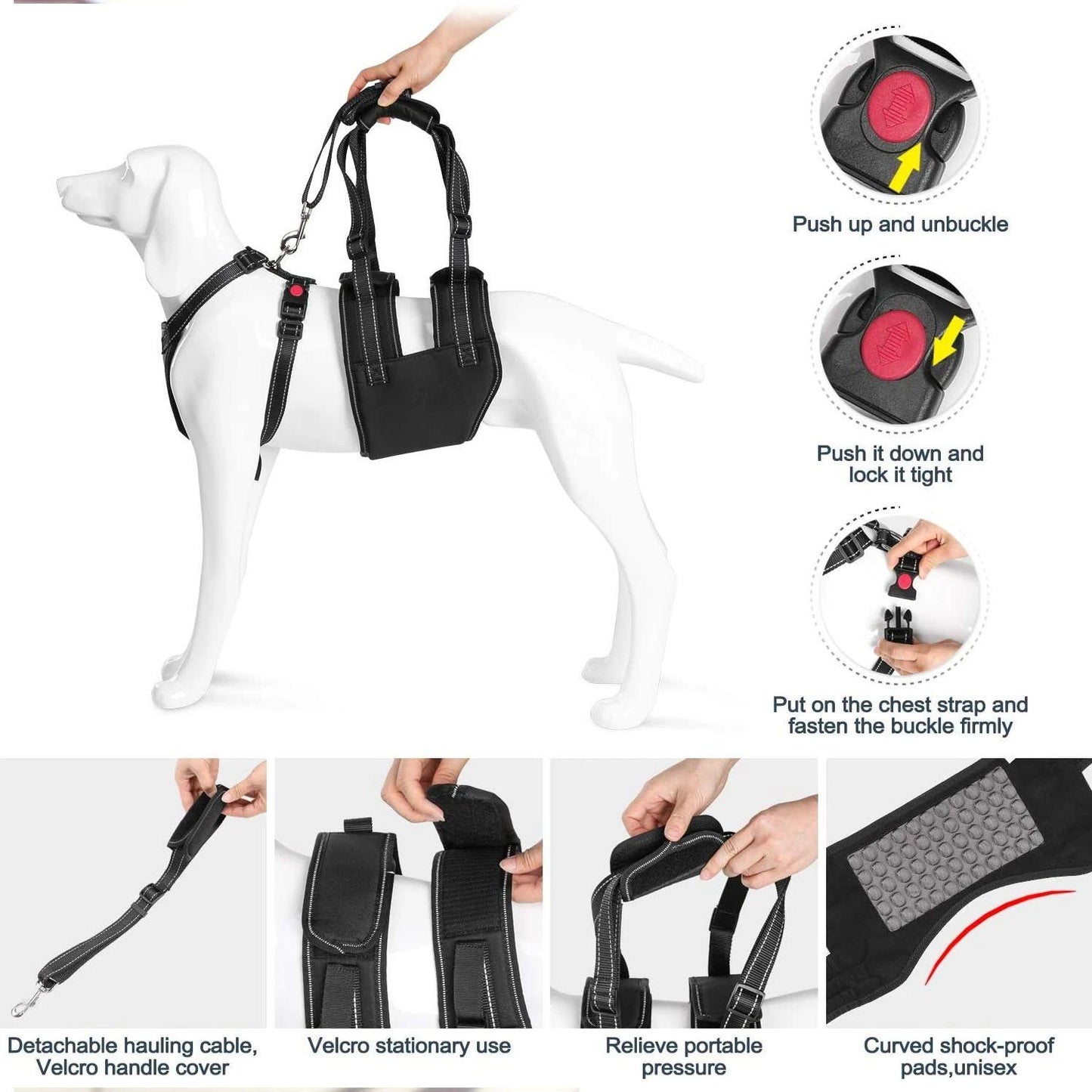 Push up and unbuckle

Push it down and lock it tight

Put on the chest strap and fasten the buckle firmly

Detachable hauling cable, Velcro handle cover

Velcro stationary use

Relieve portable pressure

Curved shock-proof pads,unisex