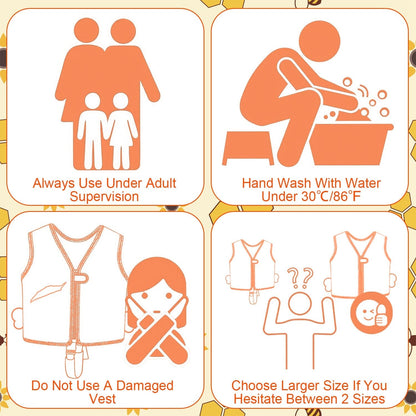 Always Use Under Adult Supervision

Hand Wash With Water Under 30℃/86℉

Do Not Use A Damaged Vest

??

Choose Larger Size If You Hesitate Between 2 Sizes