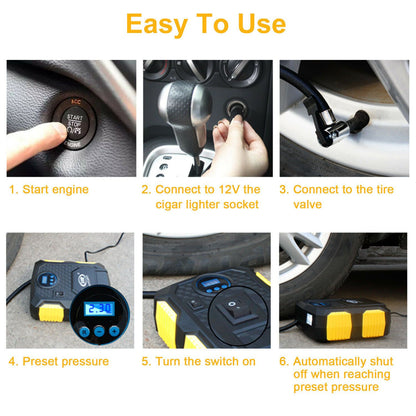 Easy To Use

ACC
START
STOP
ENGINE

1. Start engine

2. Connect to 12V the cigar lighter socket

3. Connect to the tire valve

2.30

4. Preset pressure

5. Turn the switch on

6. Automatically shut off when reaching preset pressure