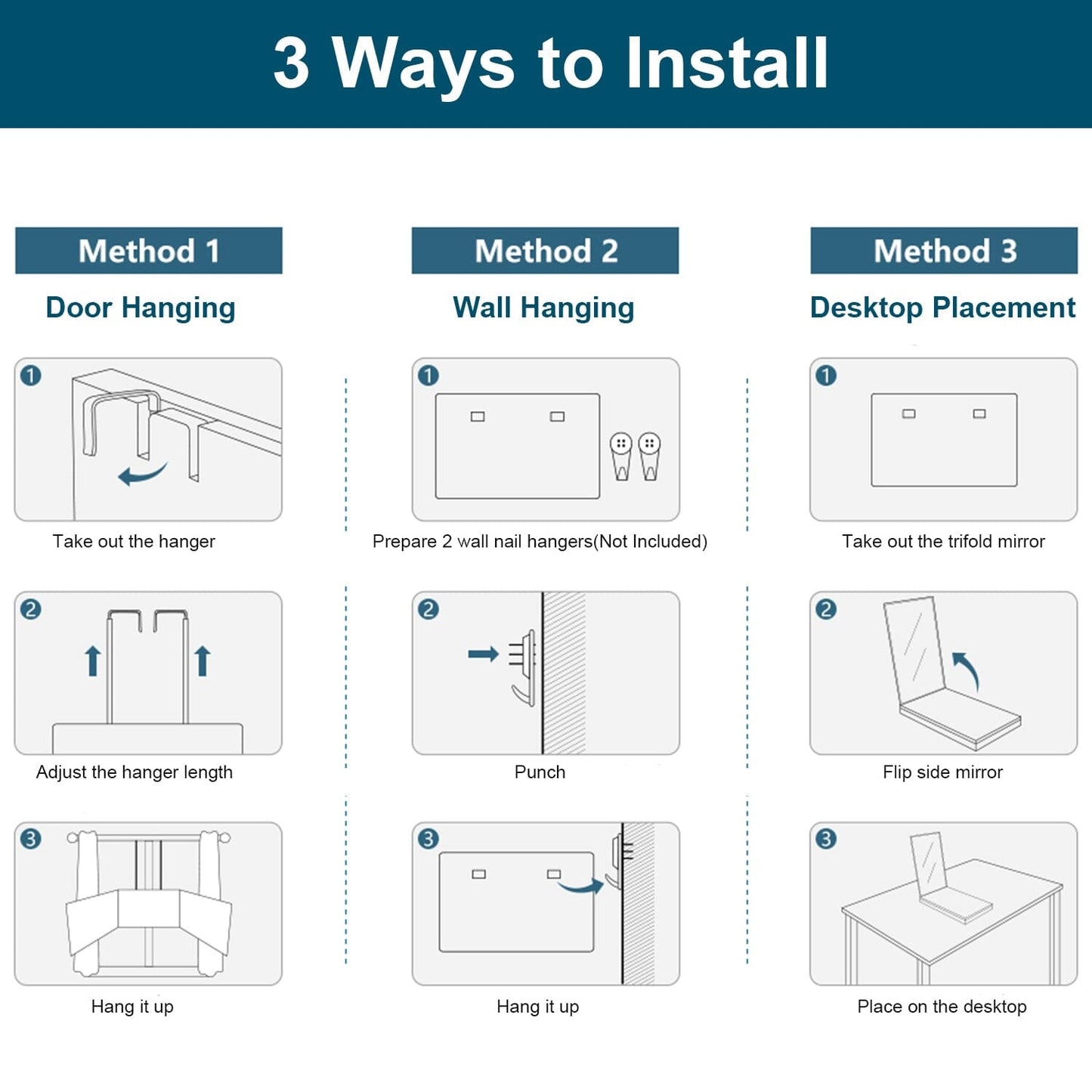 3 Ways to Install

Method 1

Door Hanging

1

Take out the hanger

2

Adjust the hanger length

3

Hang it up

Method 2

Wall Hanging

1

Prepare 2 wall nail hangers(Not Included)

2

Punch

3

Hang it up

Method 3

Desktop Placement

1

Take out the trifold mirror

2

Flip side mirror

3

Place on the desktop