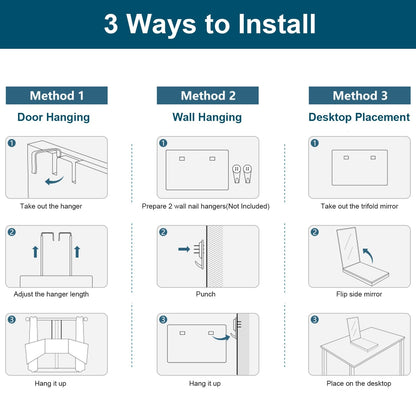 3 Ways to Install

Method 1
Door Hanging

1
Take out the hanger

2
Adjust the hanger length

3
Hang it up

Method 2
Wall Hanging

1
Prepare 2 wall nail hangers(Not Included)

2
Punch

3
Hang it up

Method 3
Desktop Placement

1
Take out the trifold mirror

2
Flip side mirror

3
Place on the desktop