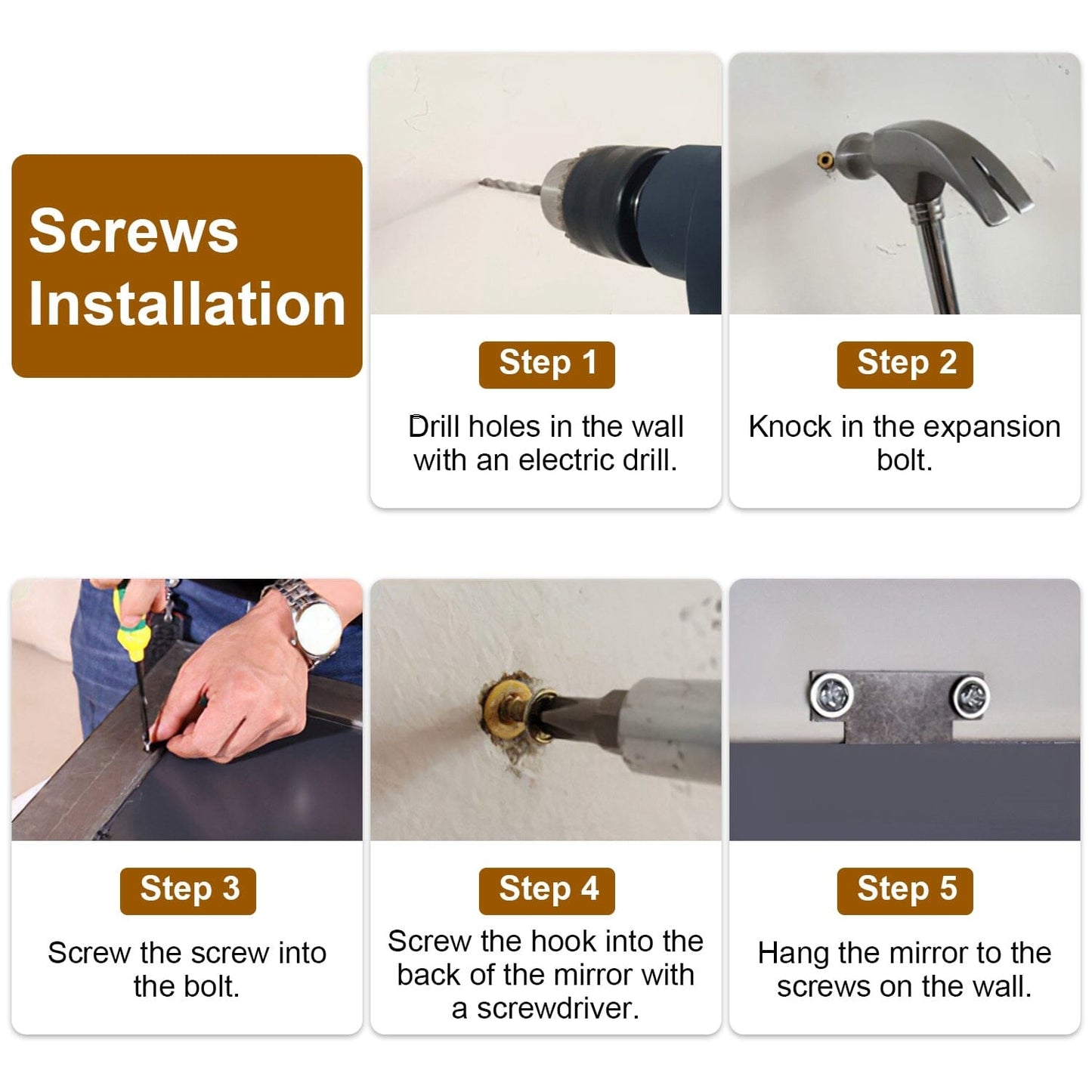 Screws Installation

Step 1

Drill holes in the wall with an electric drill.

Step 2

Knock in the expansion bolt.

Step 3

Screw the screw into the bolt.

Step 4

Screw the hook into the back of the mirror with a screwdriver.

Step 5

Hang the mirror to the screws on the wall.