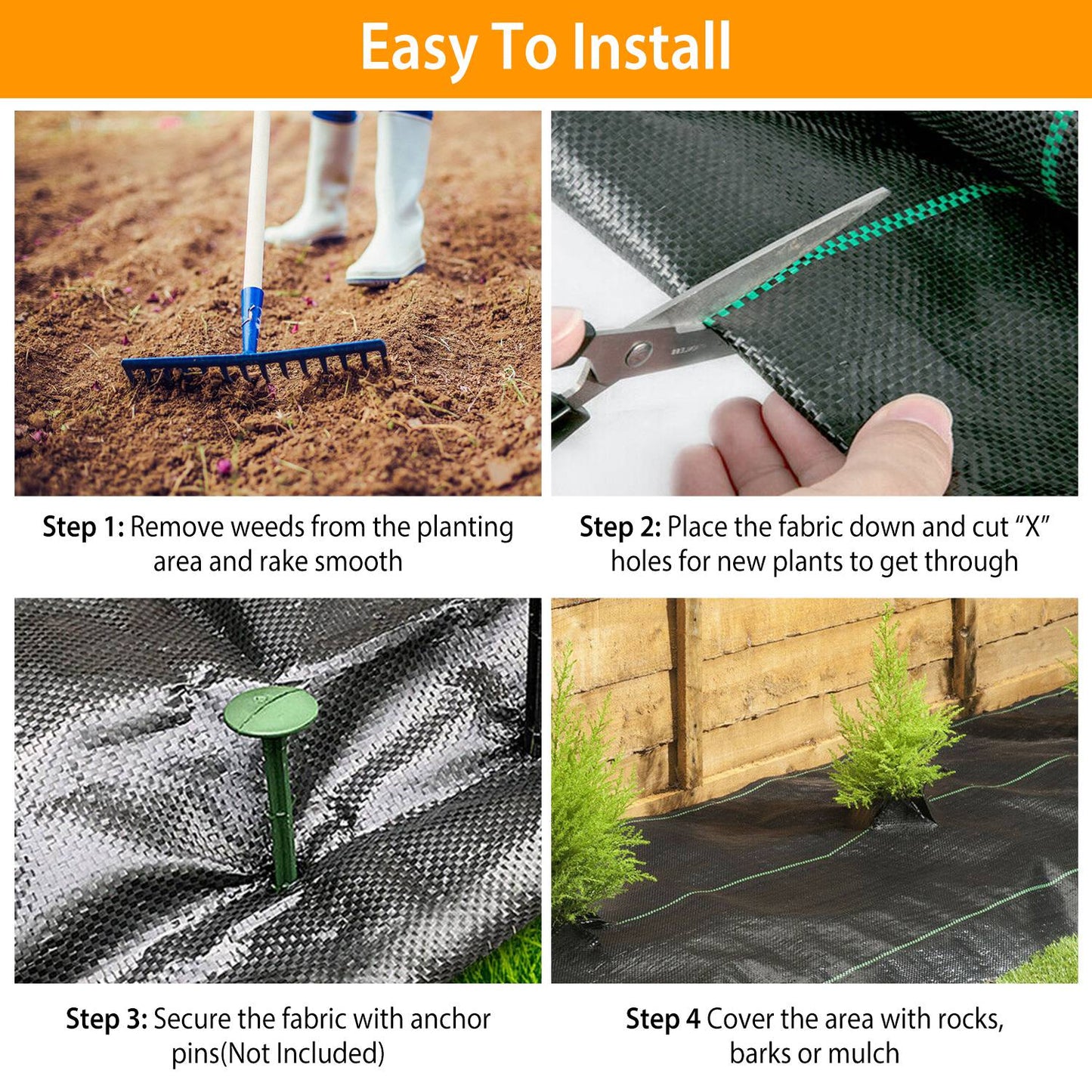 Easy To Install

Step 1: Remove weeds from the planting area and rake smooth

Step 2: Place the fabric down and cut “X” holes for new plants to get through

Step 3: Secure the fabric with anchor pins(Not Included)

Step 4 Cover the area with rocks, barks or mulch