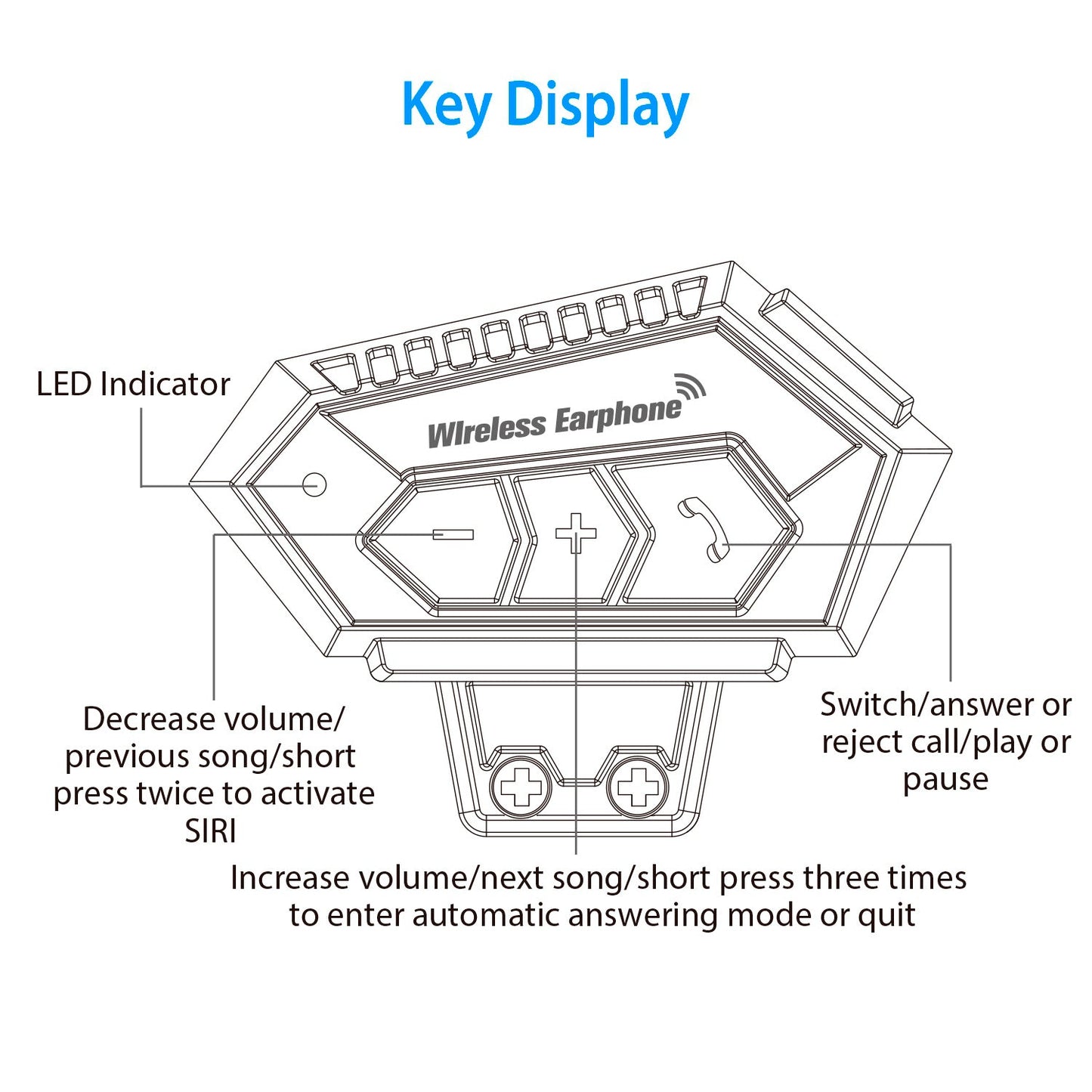 Key Display

LED Indicator

WIreless Earphone

Decrease volume/ previous song/short press twice to activate SIRI

Switch/answer or reject call/play or pause

Increase volume/next song/short press three times to enter automatic answering mode or quit