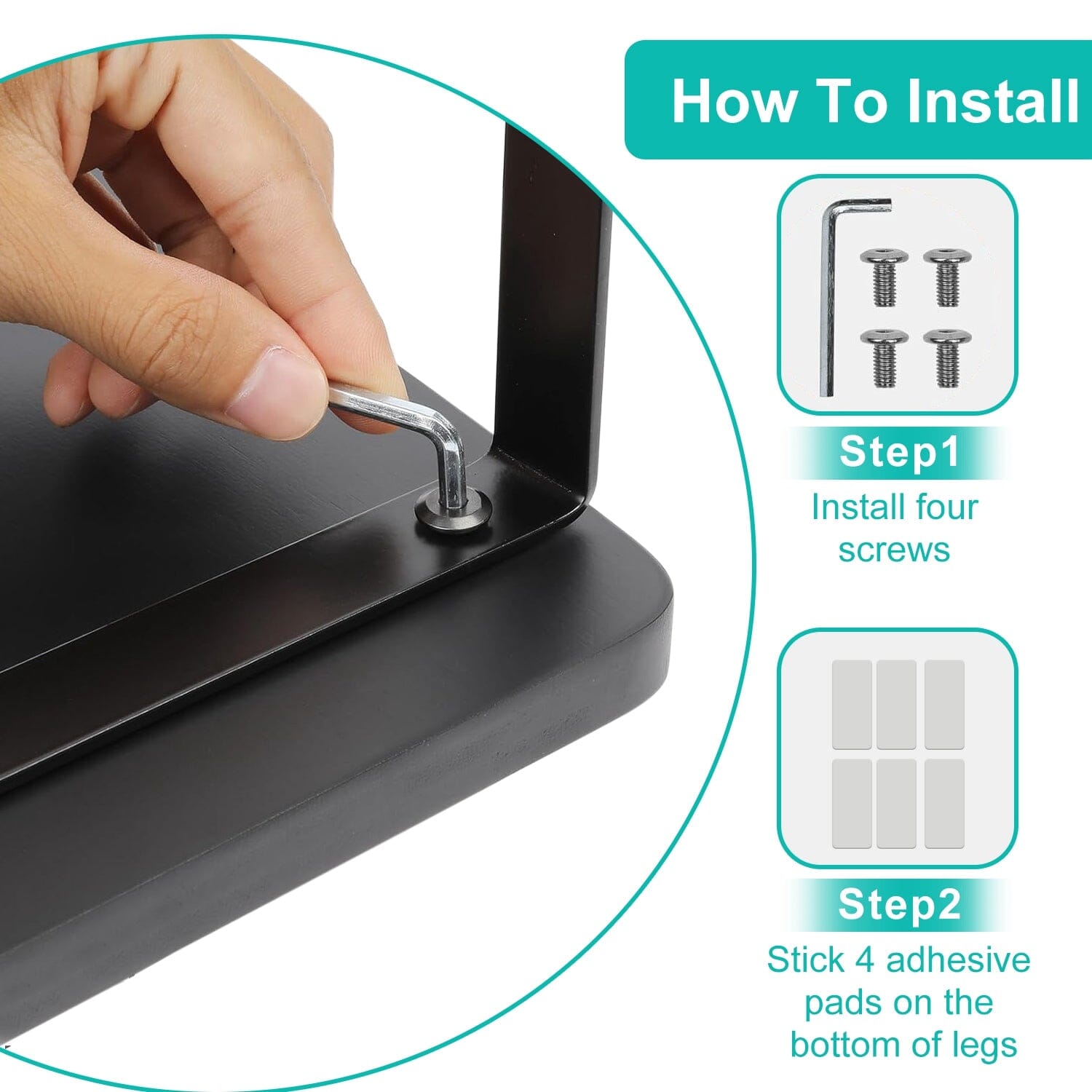 How To Install

Step1

Install four screws

Step2

Stick 4 adhesive pads on the bottom of legs